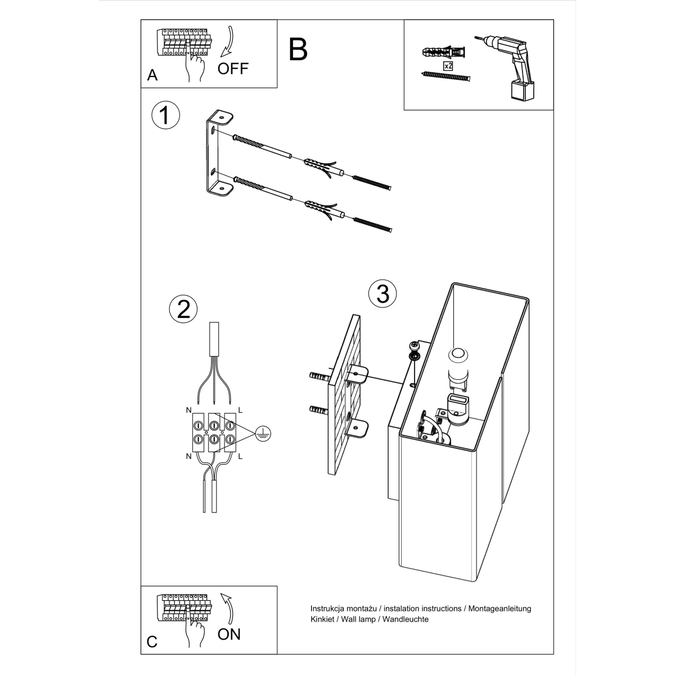 A
OFF
B
x2
1
2
N
L
N
L
3
C
ON
Instrukcja montażu / instalation instructions / Montageanleitung
Kinkiet / Wall lamp / Wandleuchte