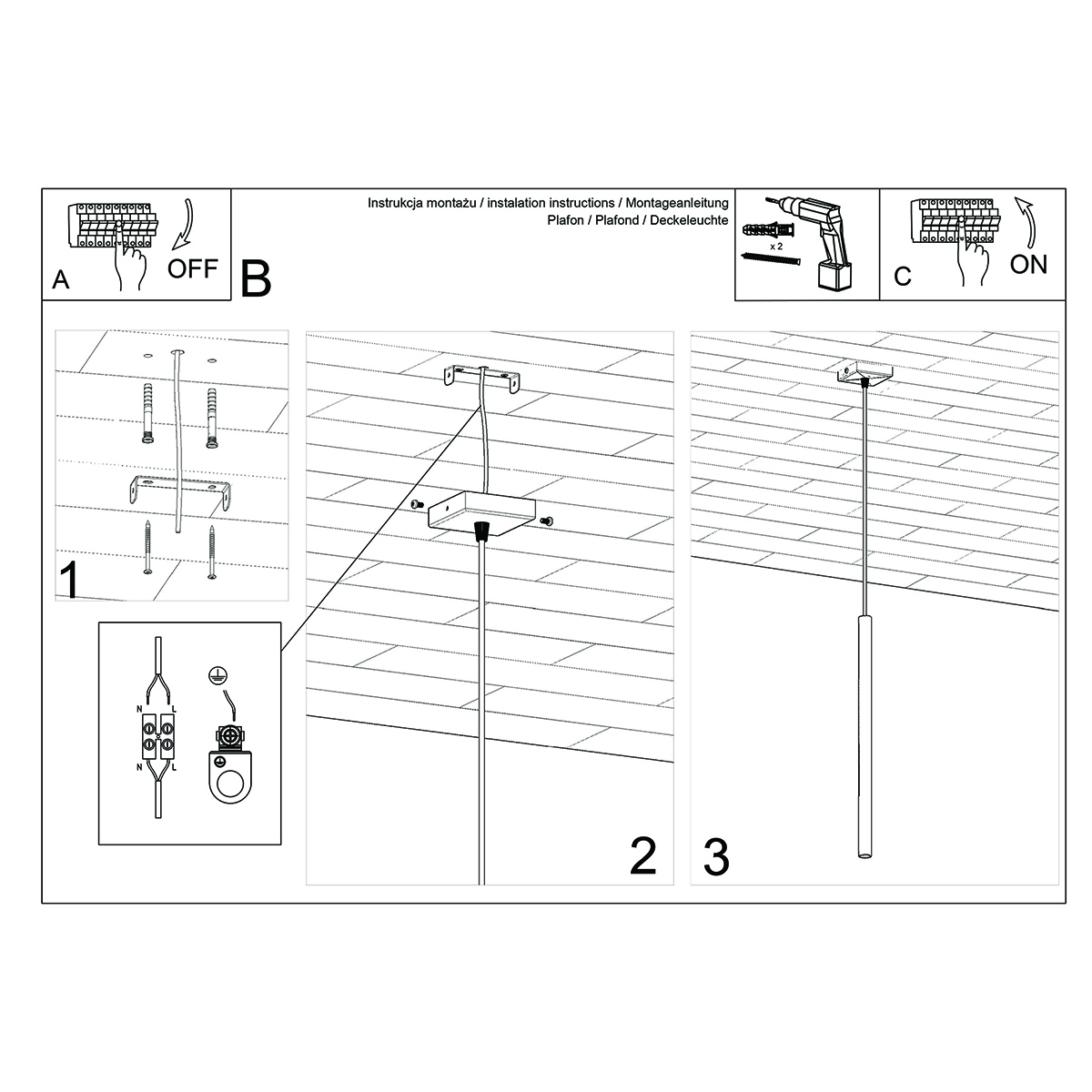 A OFF

B

Instrukcja montażu / instalation instructions / Montageanleitung
Plafon / Plafond / Deckeleuchte

x 2

C ON

1

N L

N L

2

3